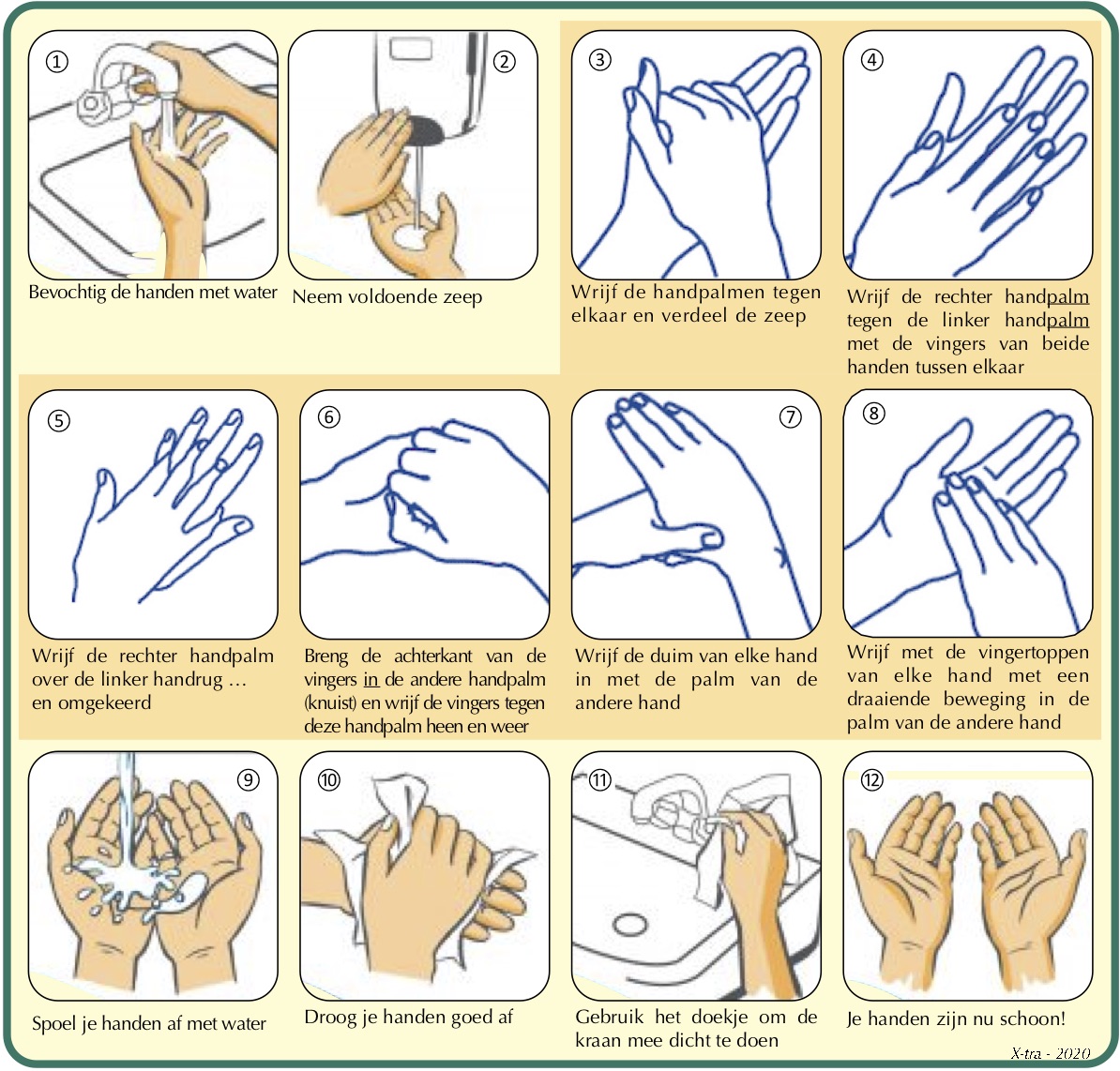 ①
Bevochtig de handen met water

②
Neem voldoende zeep

③
Wrijf de handpalmen tegen elkaar en verdeel de zeep

④
Wrijf de rechter handpalm tegen de linker handpalm met de vingers van beide handen tussen elkaar

⑤
Wrijf de rechter handpalm over de linker handrug … en omgekeerd

⑥
Breng de achterkant van de vingers in de andere handpalm (knuist) en wrijf de vingers tegen deze handpalm heen en weer

⑦
Wrijf de duim van elke hand in met de palm van de andere hand

⑧
Wrijf met de vingertoppen van elke hand met een draaiende beweging in de palm van de andere hand

⑨
Spoel je handen af met water

⑩
Droog je handen goed af

⑪
Gebruik het doekje om de kraan mee dicht te doen

⑫
Je handen zijn nu schoon!

X-tra - 2020